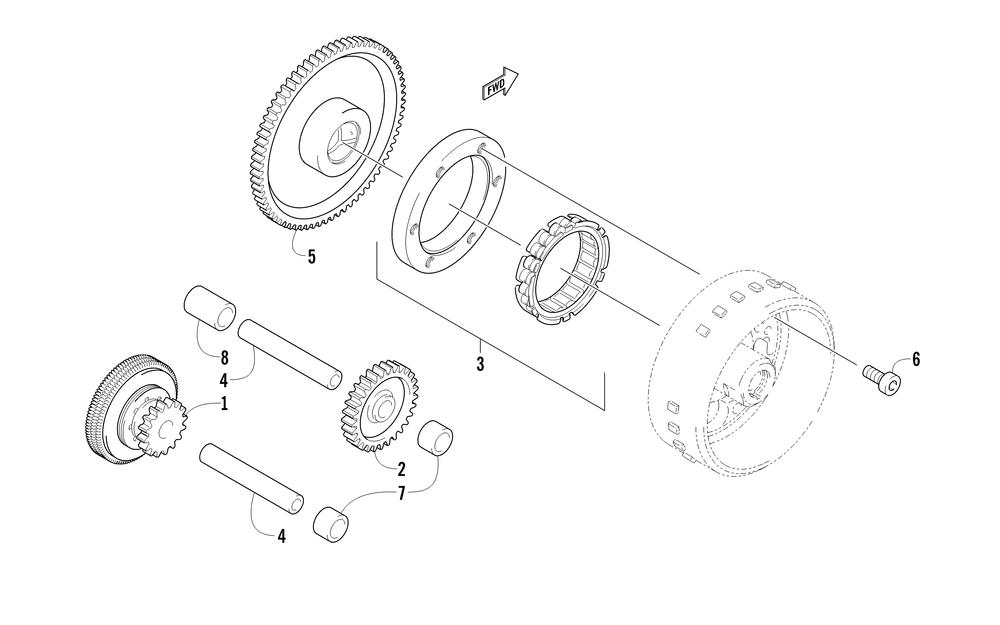 FWD
5
3
6
8
4
1
2
7
4